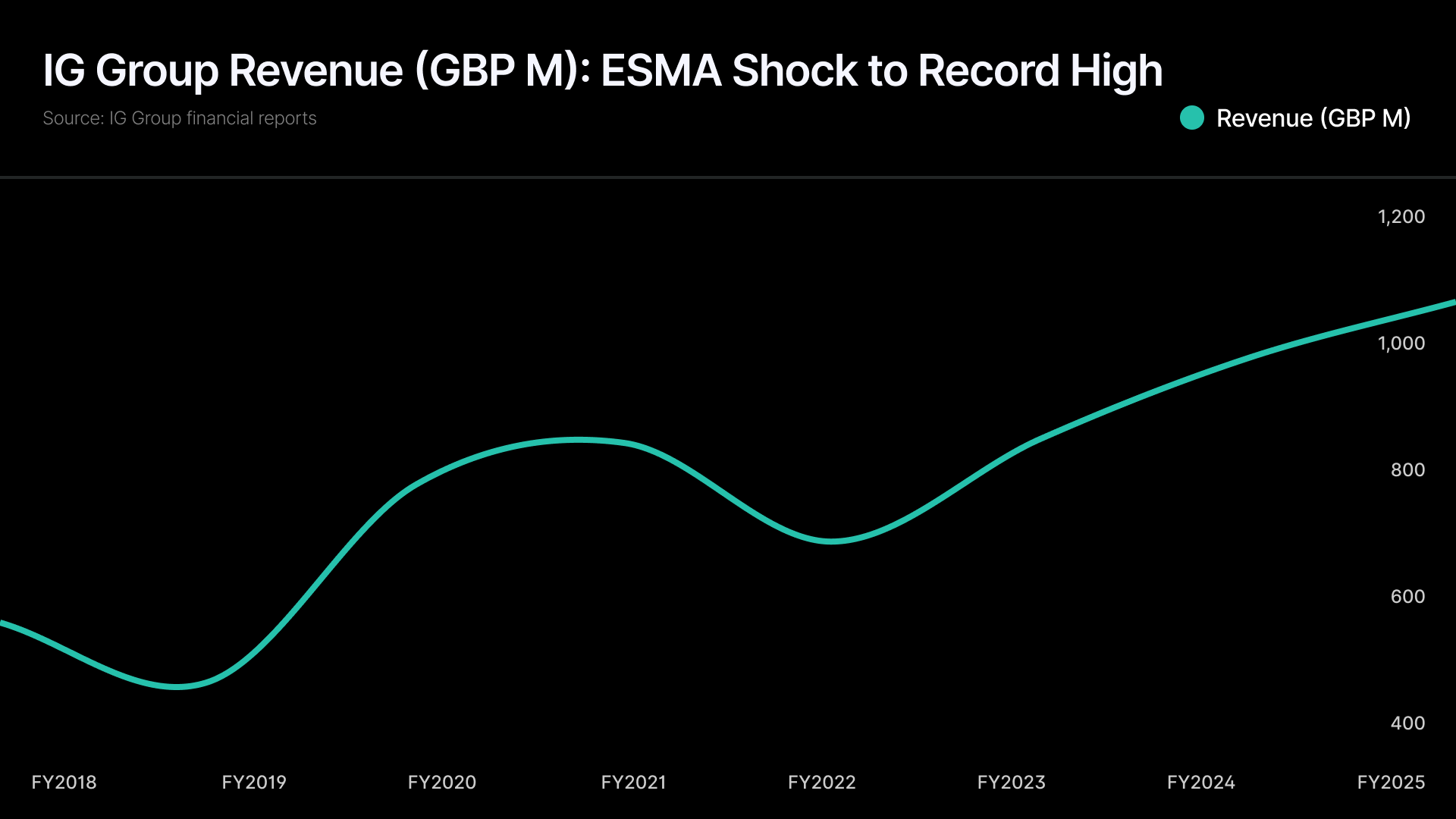 IG Group Revenue (GBP M): ESMA Shock to Record High

Source: IG Group financial reports

Revenue (GBP M)

1,200
1,000
800
600
400

FY2018 FY2019 FY2020 FY2021 FY2022 FY2023 FY2024 FY2025